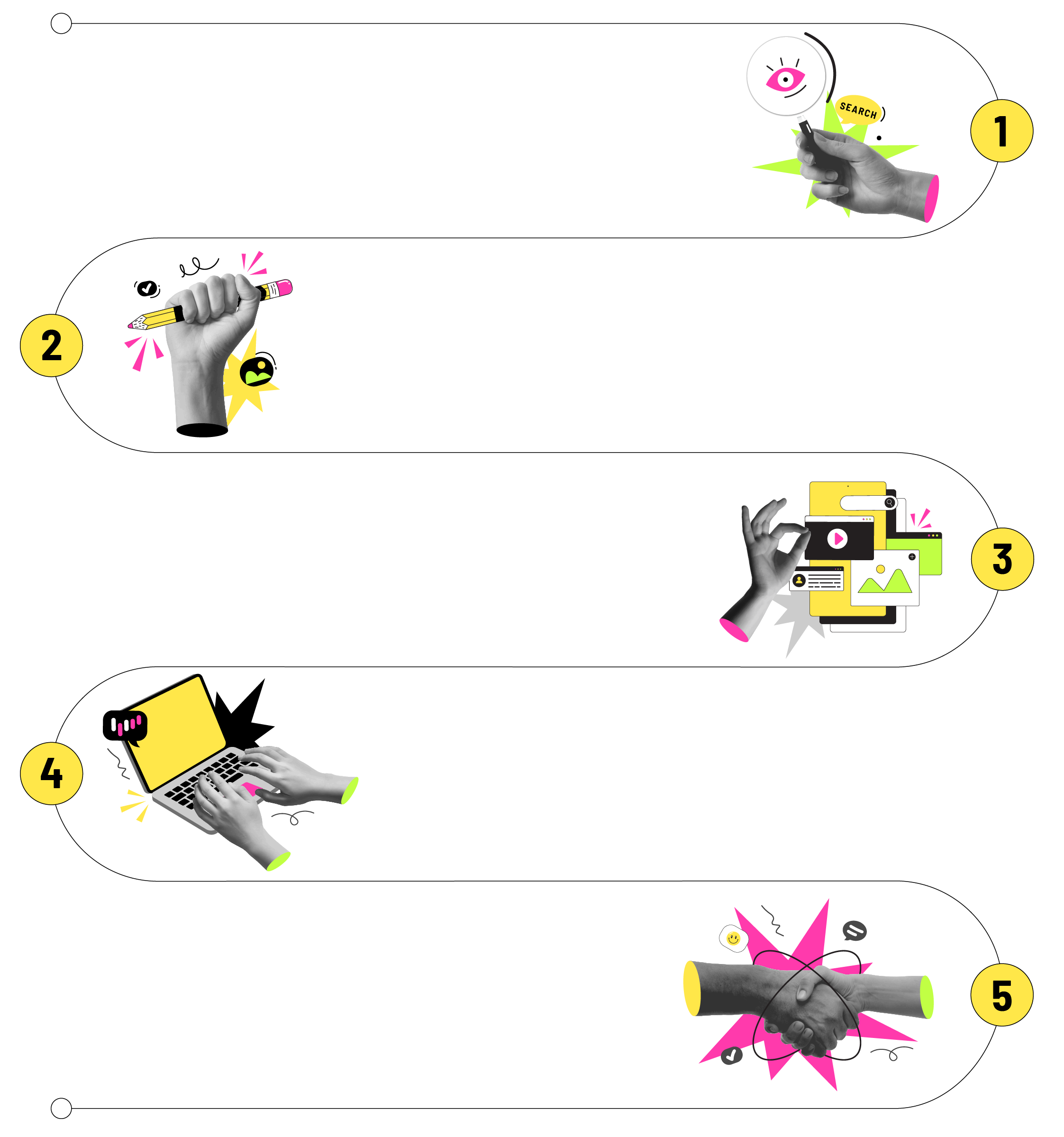 SEARCH

1

2

3

4

5